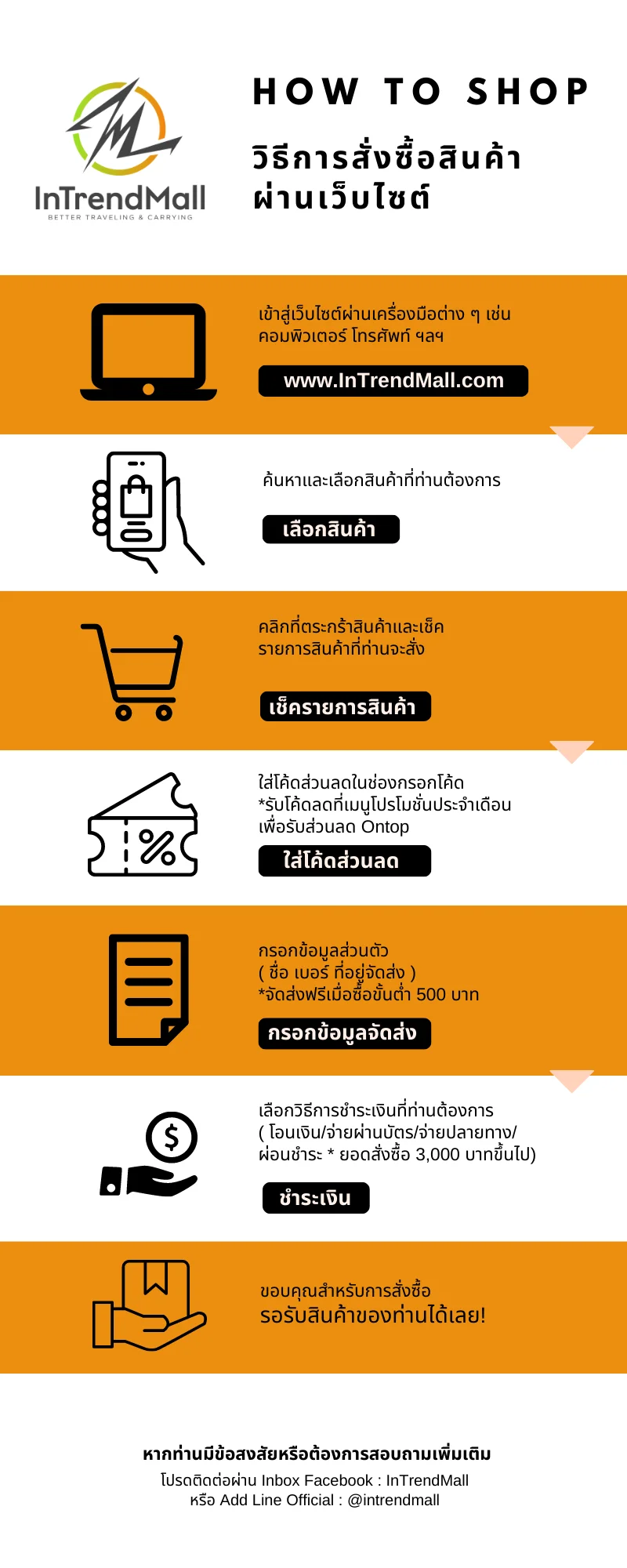 InTrendMall
BETTER TRAVELING & CARRYING

HOW TO SHOP

วิธีการสั่งซื้อสินค้า
ผ่านเว็บไซต์

เข้าสู่เว็บไซต์ผ่านเครื่องมือต่าง ๆ เช่น คอมพิวเตอร์ โทรศัพท์ ฯลฯ

www.InTrendMall.com

ค้นหาและเลือกสินค้าที่ท่านต้องการ

เลือกสินค้า

คลิกที่ตระกร้าสินค้าและเช็ค รายการสินค้าที่ท่านจะสั่ง

เช็ครายการสินค้า

ใส่โค้ดส่วนลดในช่องกรอกโค้ด
*รับโค้ดลดที่เมนูโปรโมชั่นประจำเดือน เพื่อรับส่วนลด Ontop

ใส่โค้ดส่วนลด

กรอกข้อมูลส่วนตัว
( ชื่อ เบอร์ ที่อยู่จัดส่ง )
*จัดส่งฟรีเมื่อซื้อขั้นต่ำ 500 บาท

กรอกข้อมูลจัดส่ง

เลือกวิธีการชำระเงินที่ท่านต้องการ
( โอนเงิน/จ่ายผ่านบัตร/จ่ายปลายทาง/ ผ่อนชำระ * ยอดสั่งซื้อ 3,000 บาทขึ้นไป)

ชำระเงิน

ขอบคุณสำหรับการสั่งซื้อ
รอรับสินค้าของท่านได้เลย!

หากท่านมีข้อสงสัยหรือต้องการสอบถามเพิ่มเติม
โปรดติดต่อผ่าน Inbox Facebook : InTrendMall
หรือ Add Line Official : @intrendmall